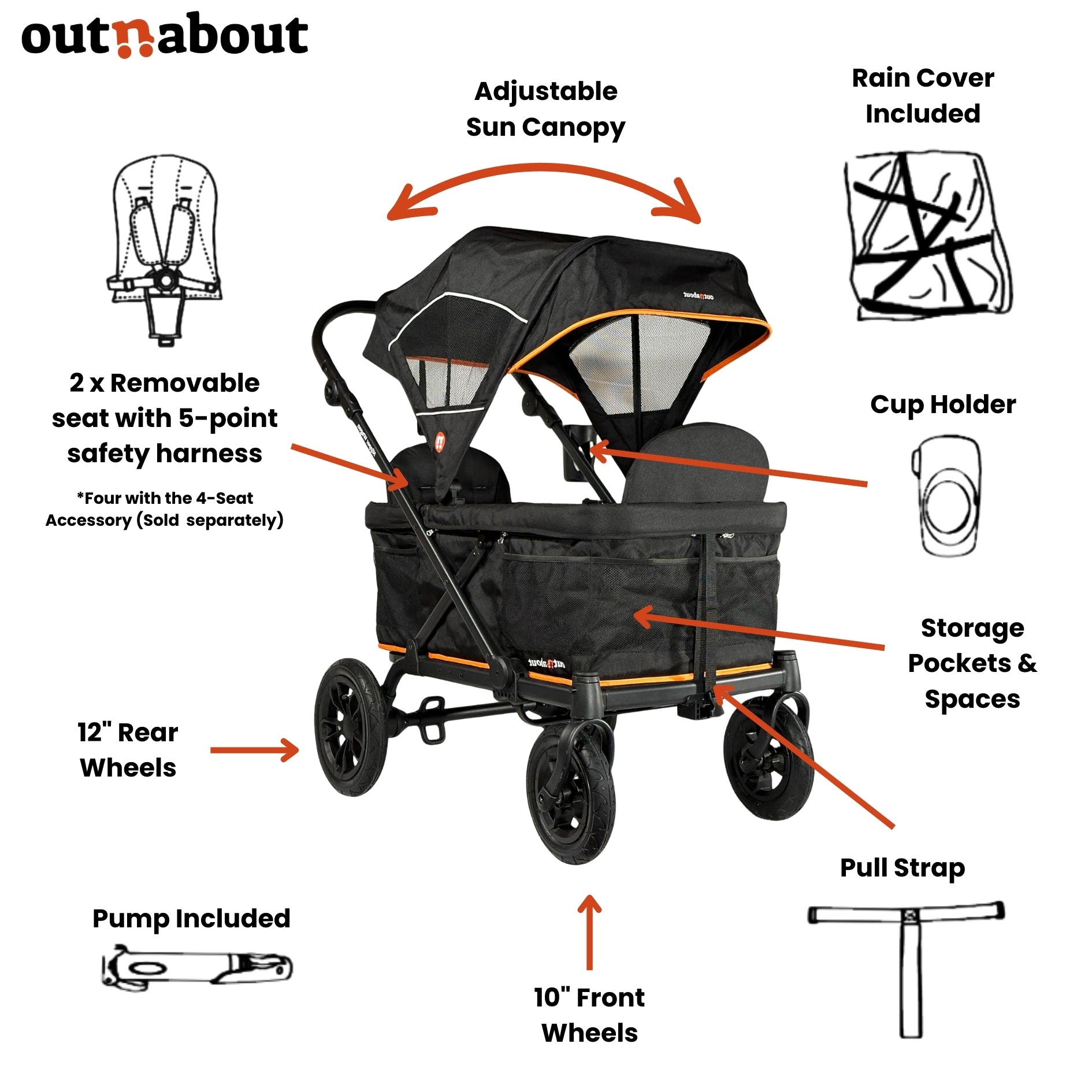 outnabout

Adjustable Sun Canopy

Rain Cover Included

2 x Removable seat with 5-point safety harness

*Four with the 4-Seat Accessory (Sold separately)

Cup Holder

Storage Pockets & Spaces

12" Rear Wheels

Pull Strap

Pump Included

10" Front Wheels