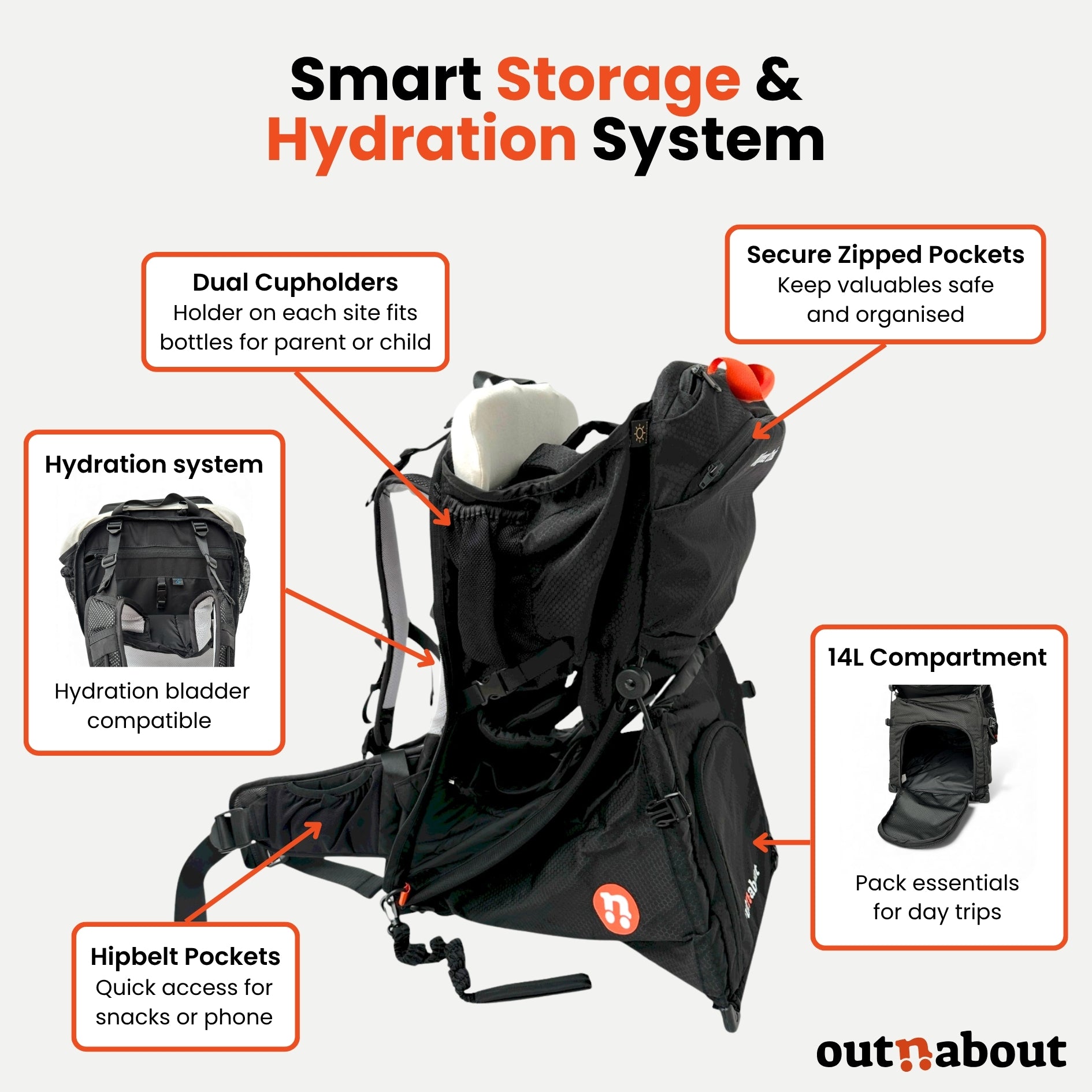 Smart Storage & Hydration System

Dual Cupholders
Holder on each site fits bottles for parent or child

Secure Zipped Pockets
Keep valuables safe and organised

Hydration system

Hydration bladder compatible

14L Compartment

Pack essentials for day trips

Hipbelt Pockets
Quick access for snacks or phone

outnabout